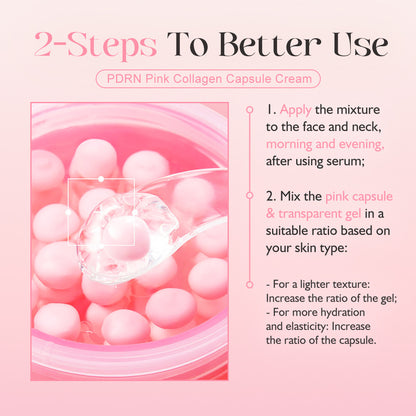 2-Steps To Better Use

PDRN Pink Collagen Capsule Cream

1. Apply the mixture to the face and neck, morning and evening, after using serum;

2. Mix the pink capsule & transparent gel in a suitable ratio based on your skin type:

- For a lighter texture: Increase the ratio of the gel;
- For more hydration and elasticity: Increase the ratio of the capsule.