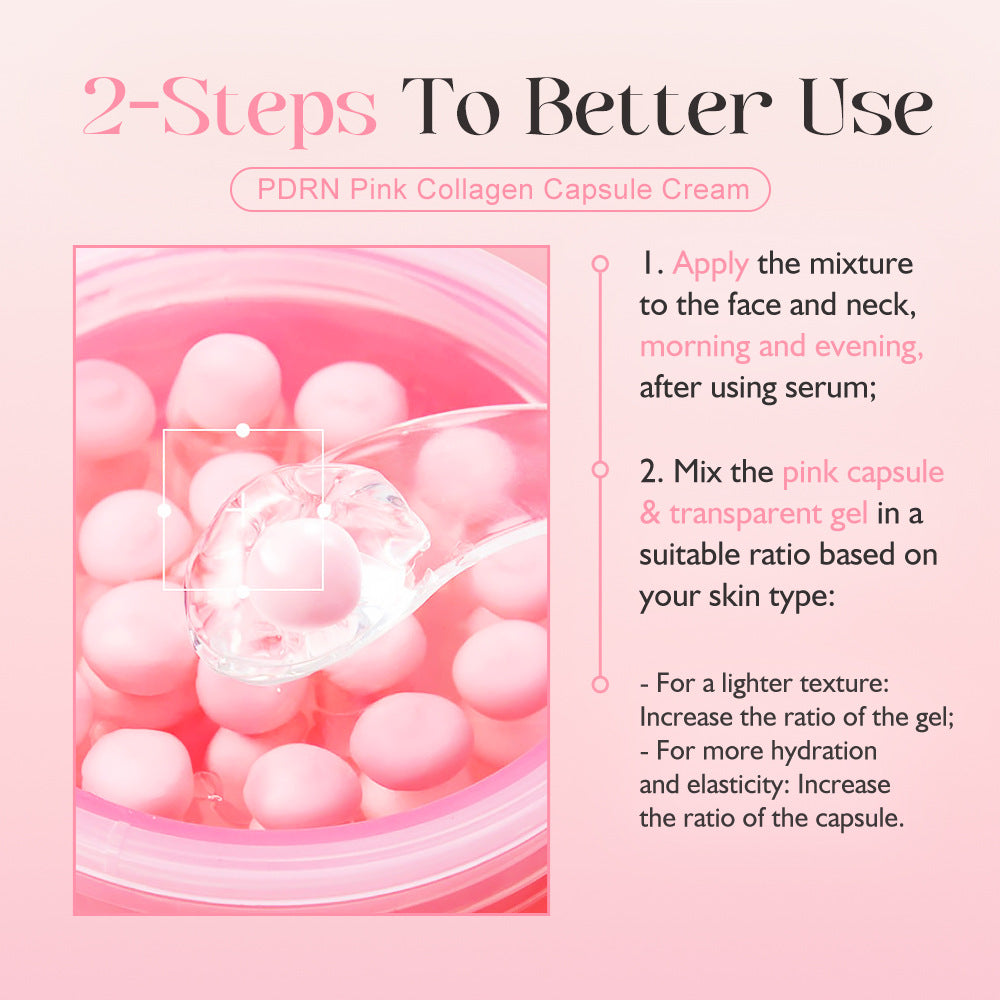 2-Steps To Better Use

PDRN Pink Collagen Capsule Cream

1. Apply the mixture to the face and neck, morning and evening, after using serum;

2. Mix the pink capsule & transparent gel in a suitable ratio based on your skin type:

- For a lighter texture: Increase the ratio of the gel;
- For more hydration and elasticity: Increase the ratio of the capsule.